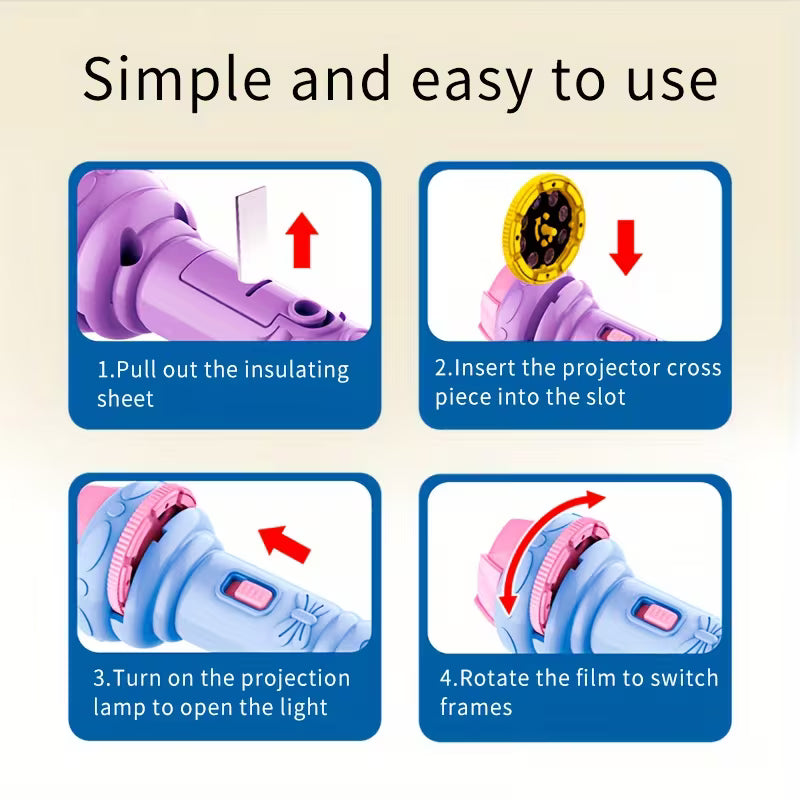 Simple and easy to use

1.Pull out the insulating sheet

2.Insert the projector cross piece into the slot

3.Turn on the projection lamp to open the light

4.Rotate the film to switch frames