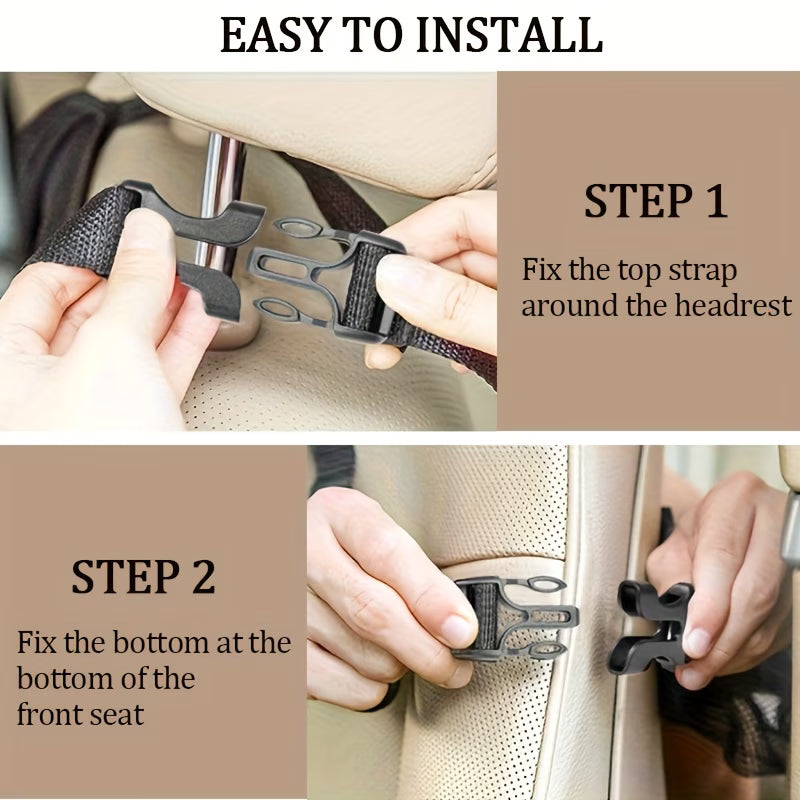 EASY TO INSTALL

STEP 1

Fix the top strap around the headrest

STEP 2

Fix the bottom at the bottom of the front seat