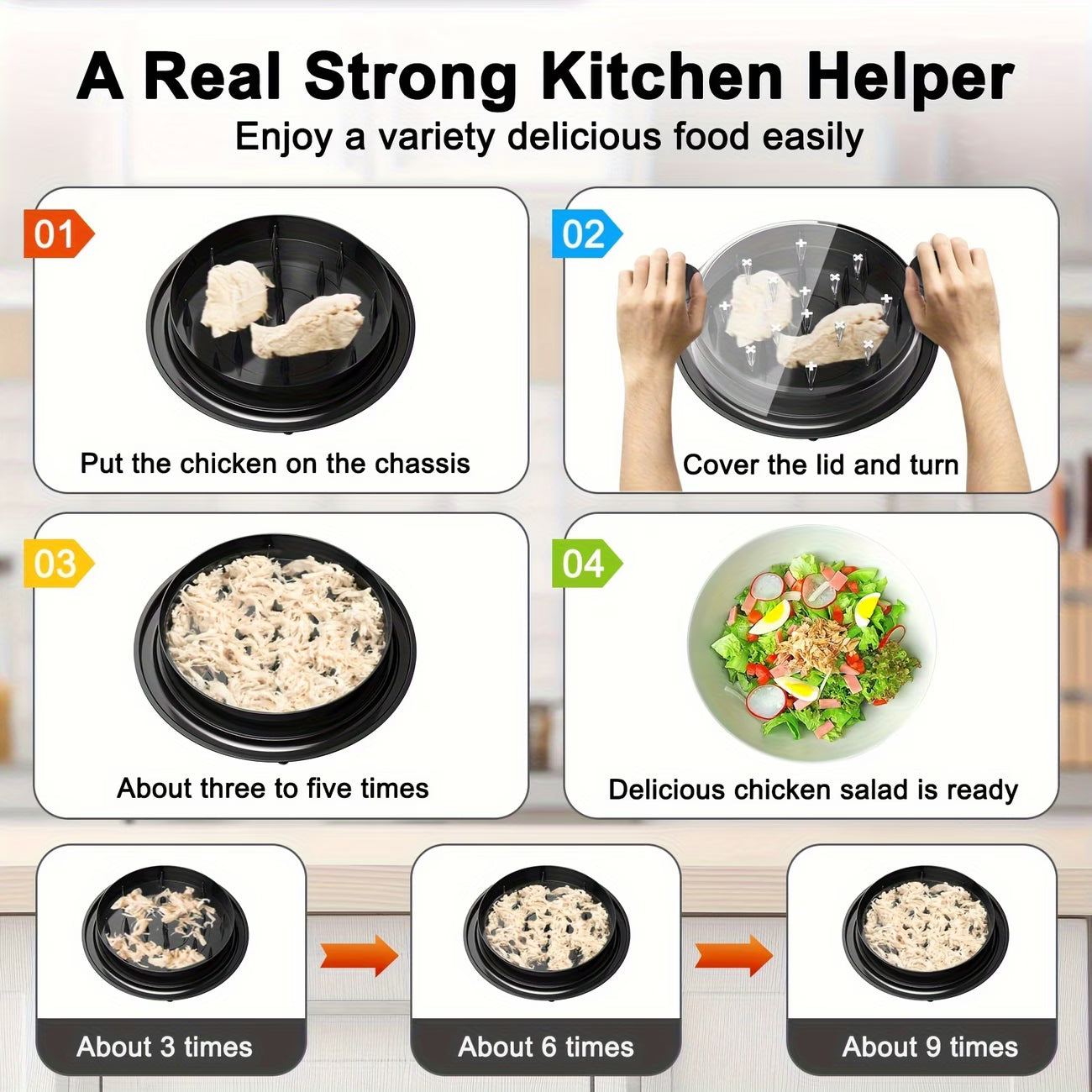 A Real Strong Kitchen Helper
Enjoy a variety delicious food easily

01
Put the chicken on the chassis

02
Cover the lid and turn

03
About three to five times

04
Delicious chicken salad is ready

About 3 times

About 6 times

About 9 times